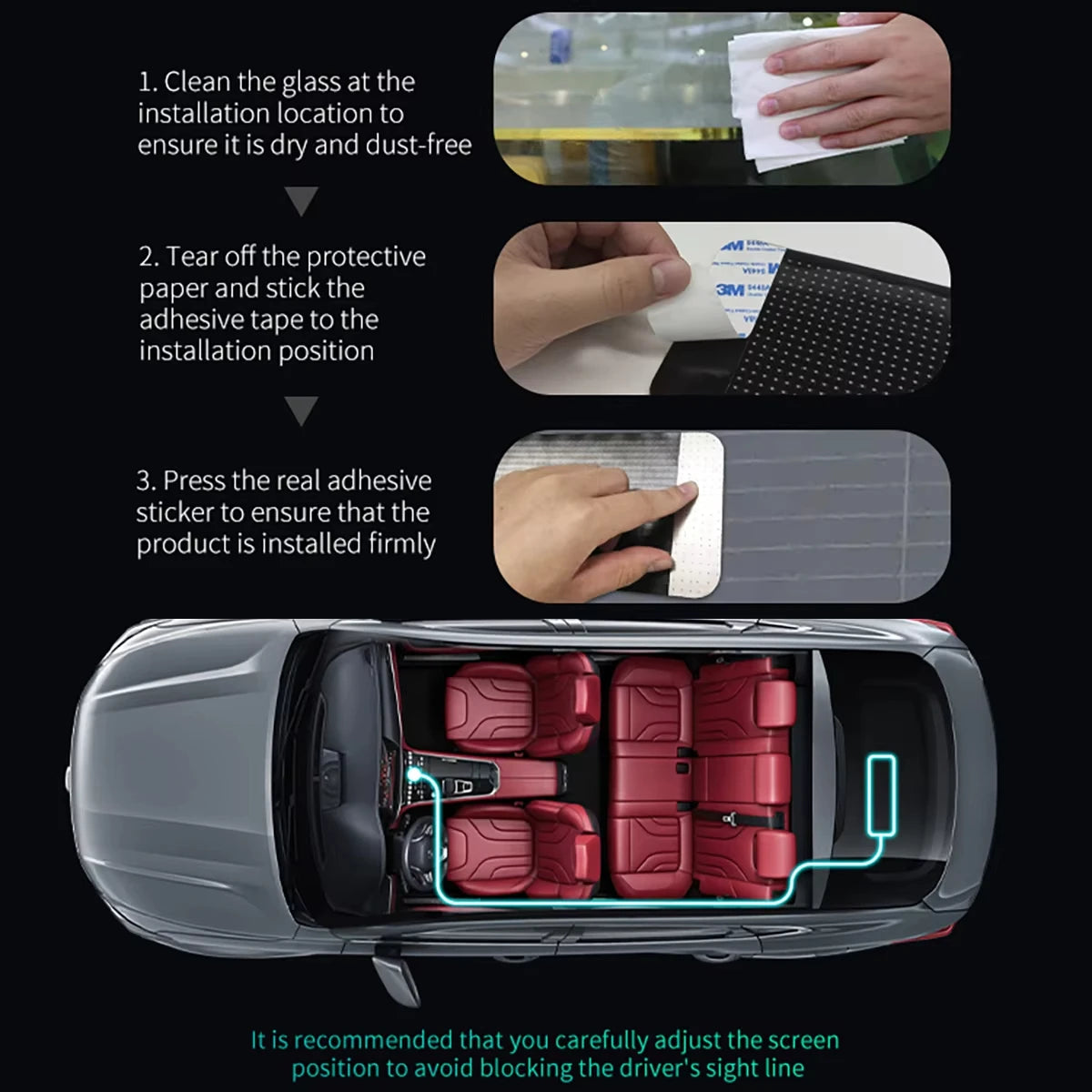 1. Clean the glass at the installation location to ensure it is dry and dust-free

2. Tear off the protective paper and stick the adhesive tape to the installation position

3M

3. Press the real adhesive sticker to ensure that the product is installed firmly

It is recommended that you carefully adjust the screen position to avoid blocking the driver's sight line